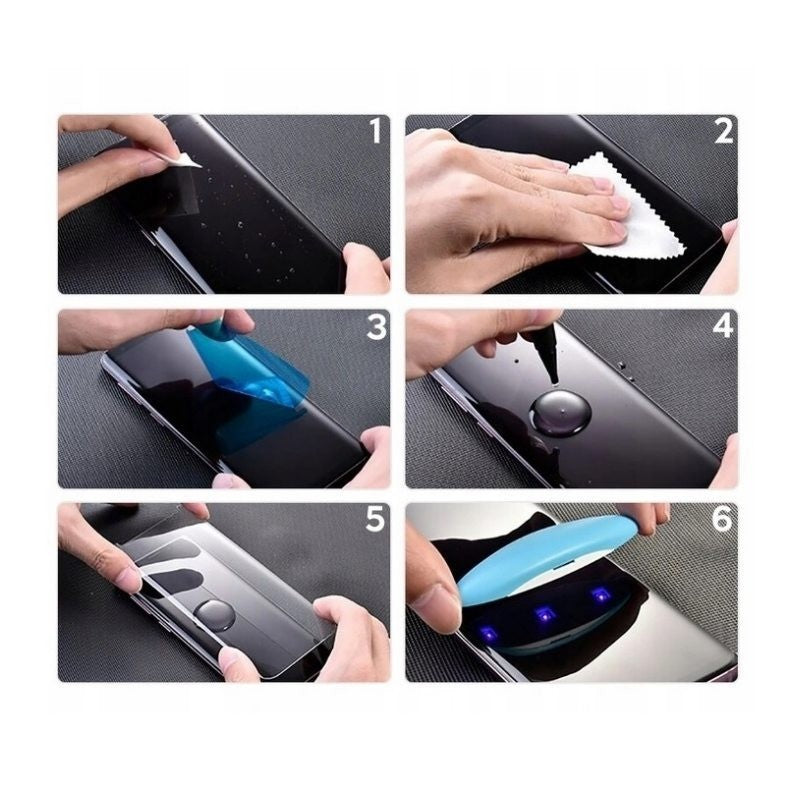 1
2
3
4
5
6