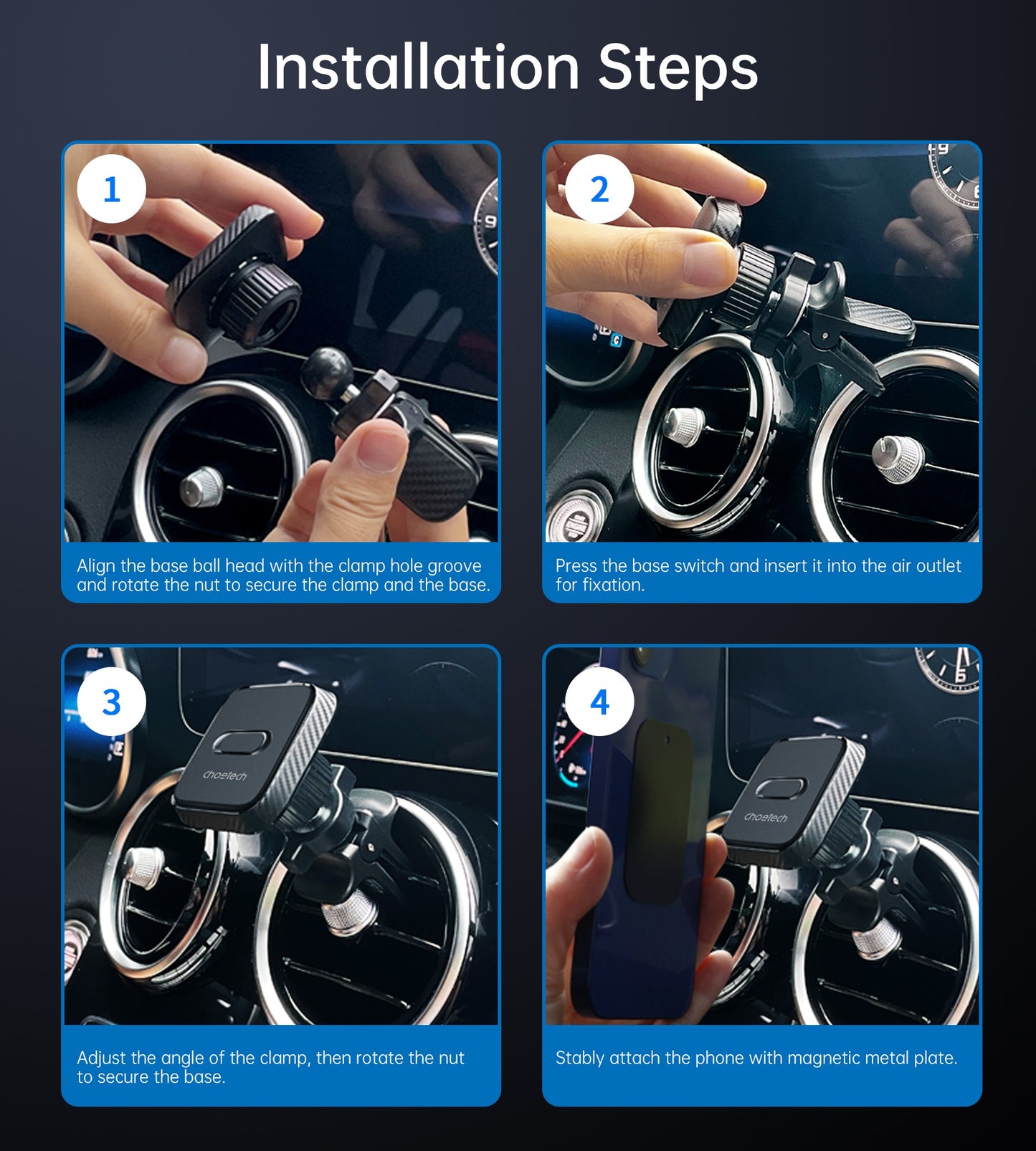 Installation Steps

1

Align the base ball head with the clamp hole groove and rotate the nut to secure the clamp and the base.

2

Press the base switch and insert it into the air outlet for fixation.

3

choetech

Adjust the angle of the clamp, then rotate the nut to secure the base.

4

choetech

Stably attach the phone with magnetic metal plate.