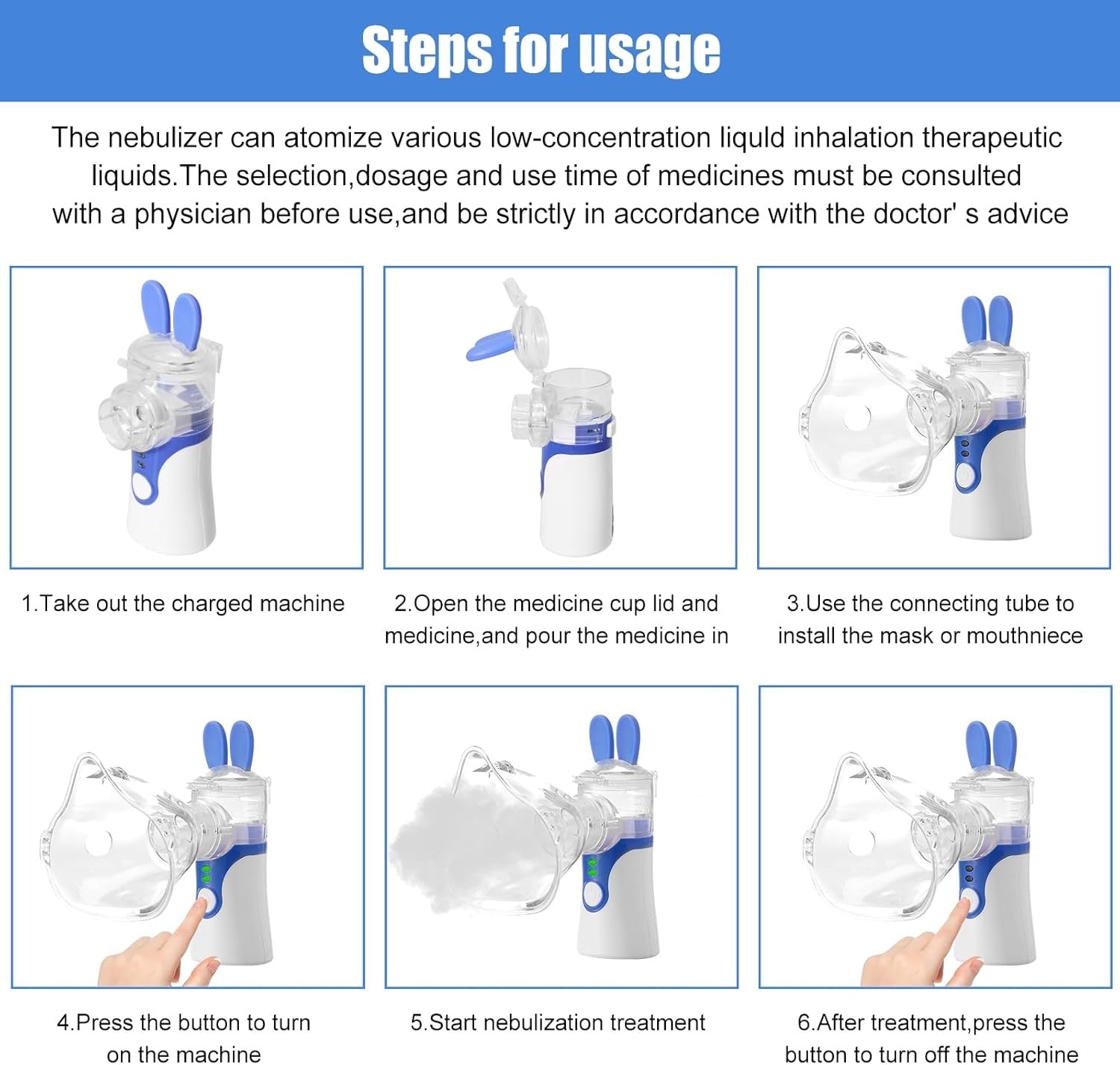 Steps for usage

The nebulizer can atomize various low-concentration liquld inhalation therapeutic liquids.The selection,dosage and use time of medicines must be consulted with a physician before use,and be strictly in accordance with the doctor' s advice

1.Take out the charged machine

2.Open the medicine cup lid and medicine,and pour the medicine in

3.Use the connecting tube to install the mask or mouthniece

4.Press the button to turn on the machine

5.Start nebulization treatment

6.After treatment,press the button to turn off the machine